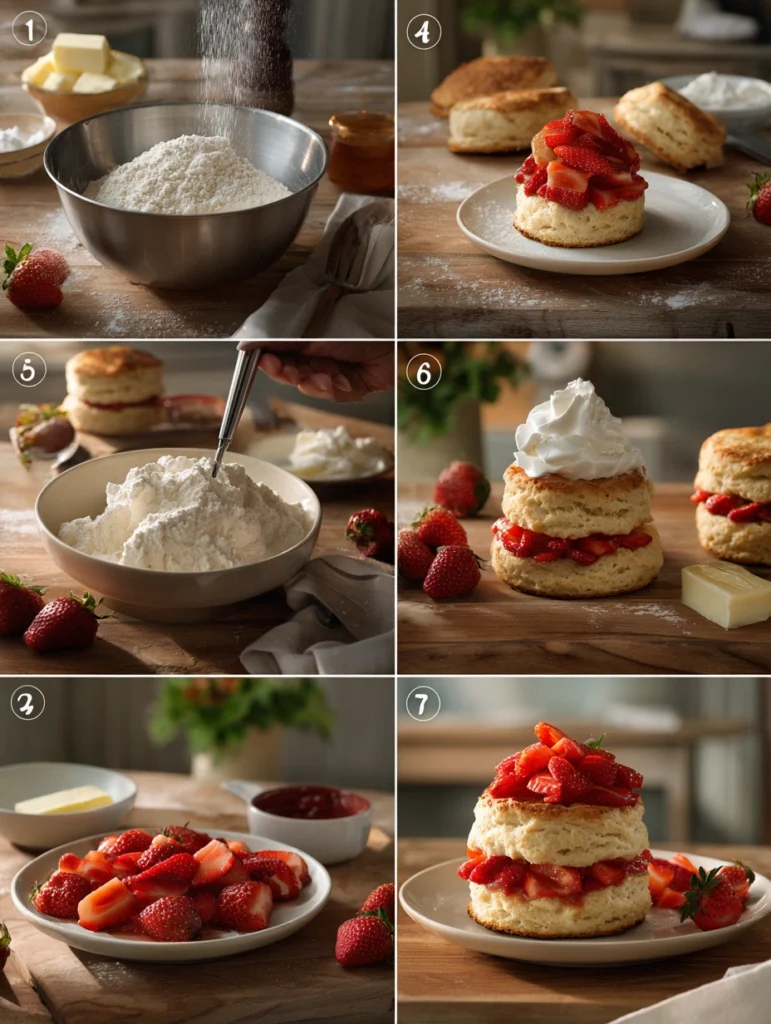 1

4

5

6

2

7